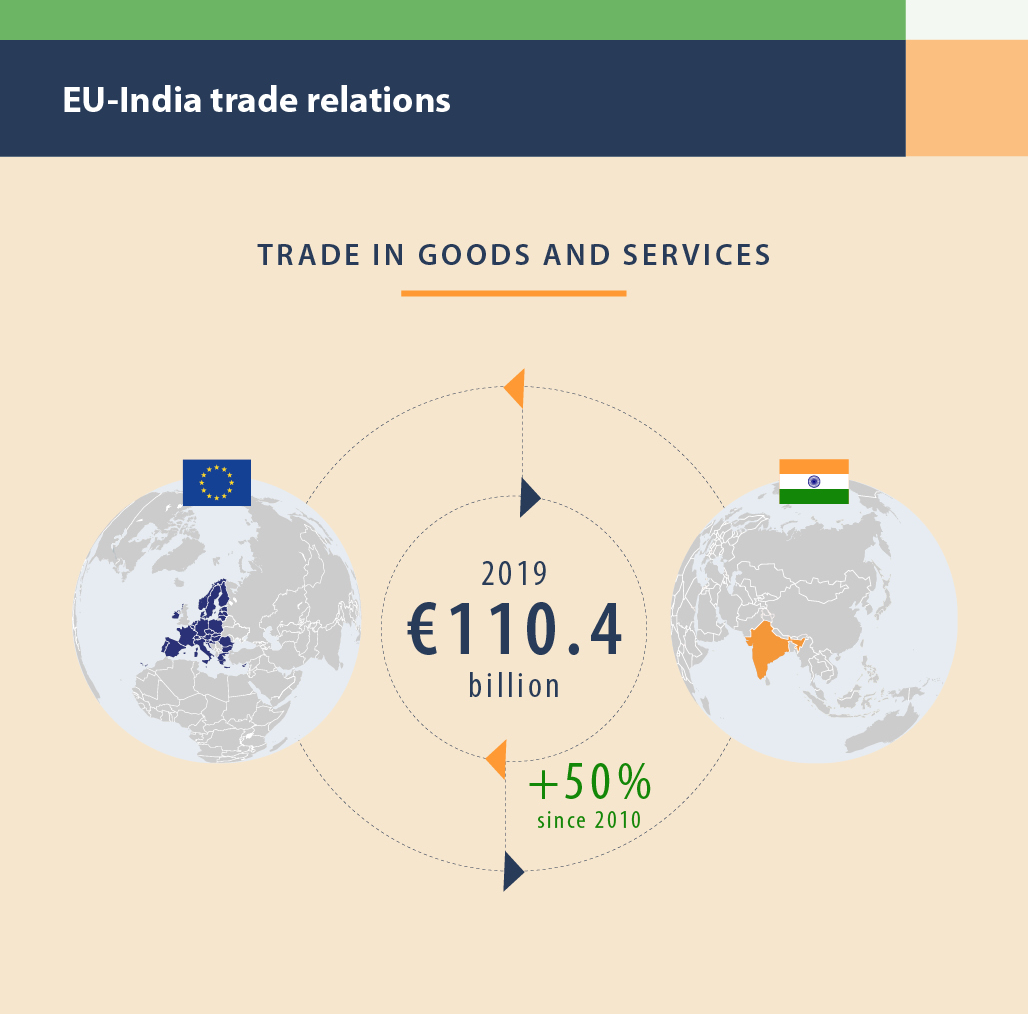 EU-India trade relations

TRADE IN GOODS AND SERVICES

2019
€110.4
billion

+50%
since 2010