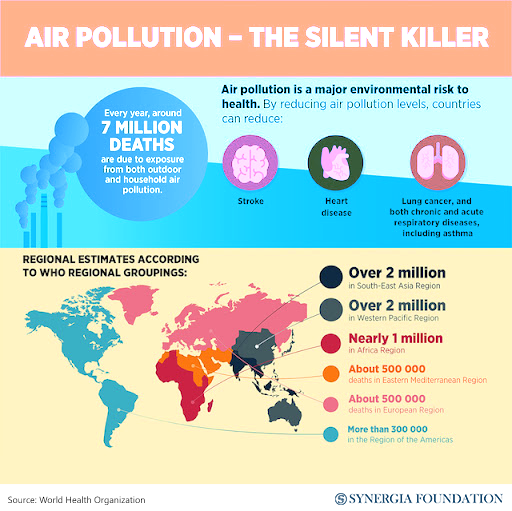 AIR POLLUTION – THE SILENT KILLER

Every year, around 7 MILLION DEATHS are due to exposure from both outdoor and household air pollution.

Air pollution is a major environmental risk to health. By reducing air pollution levels, countries can reduce:

Stroke

Heart disease

Lung cancer, and both chronic and acute respiratory diseases, including asthma

REGIONAL ESTIMATES ACCORDING TO WHO REGIONAL GROUPINGS:

Over 2 million in South-East Asia Region

Over 2 million in Western Pacific Region

Nearly 1 million in Africa Region

About 500 000 deaths in Eastern Mediterranean Region

About 500 000 deaths in European Region

More than 300 000 in the Region of the Americas

Source: World Health Organization

SYNERGIA FOUNDATION