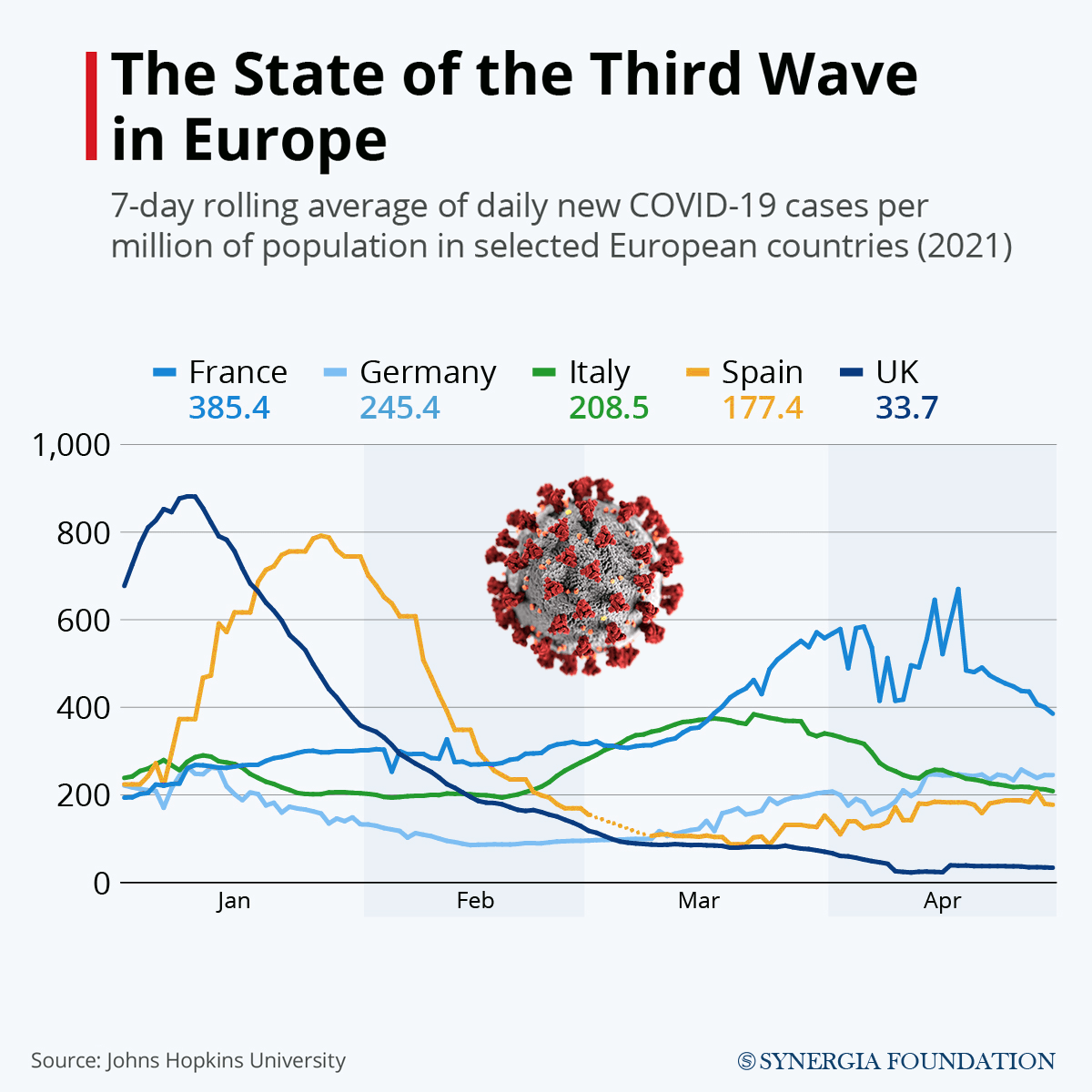 The State of the Third Wave in Europe

7-day rolling average of daily new COVID-19 cases per million of population in selected European countries (2021)

France 385.4
Germany 245.4
Italy 208.5
Spain 177.4
UK 33.7

1,000
800
600
400
200
0

Jan
Feb
Mar
Apr

Source: Johns Hopkins University

SYNERGIA FOUNDATION