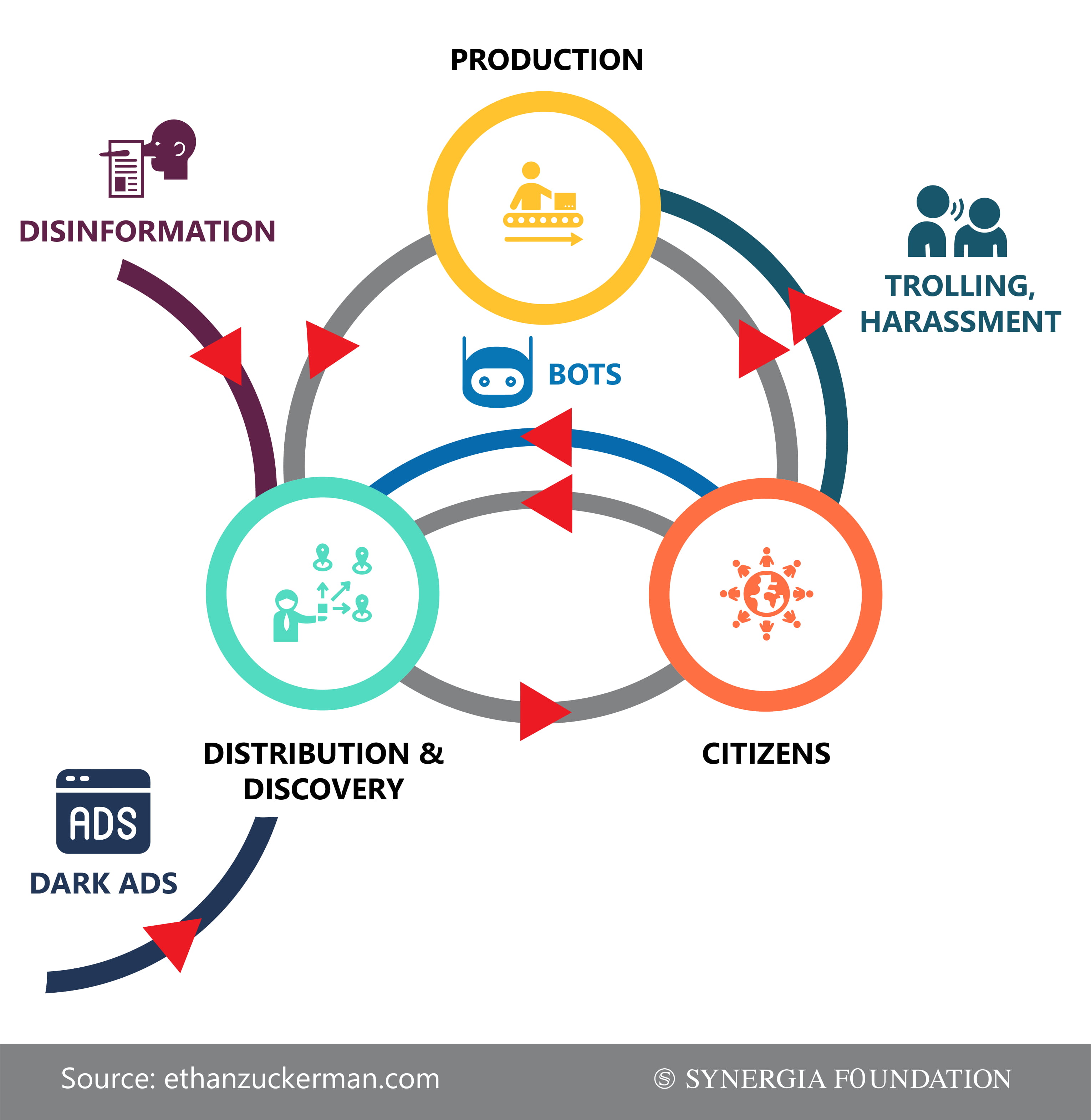 PRODUCTION

DISINFORMATION

TROLLING, HARASSMENT

BOTS

DISTRIBUTION & DISCOVERY

CITIZENS

ADS

DARK ADS

Source: ethanzuckerman.com

Ⓢ SYNERGIA FOUNDATION